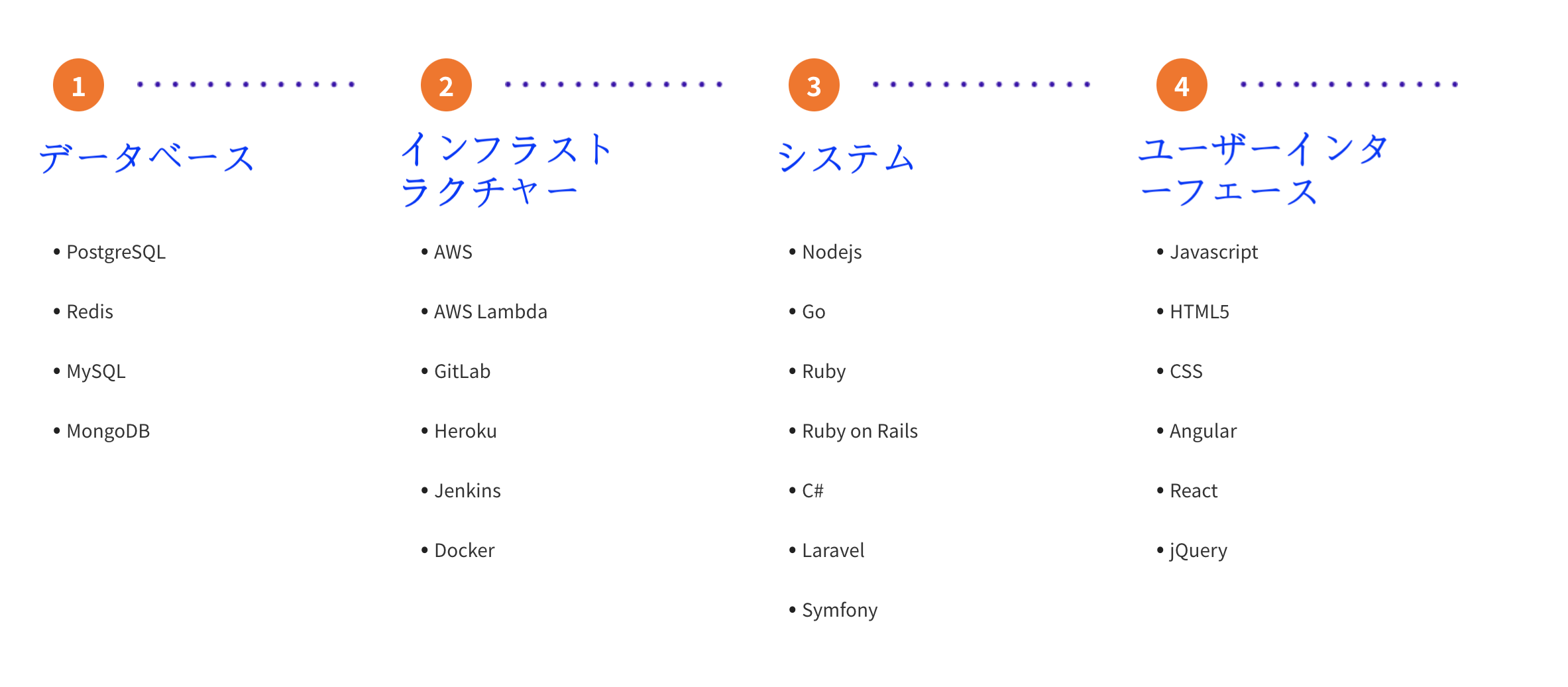 1

データベース

• PostgreSQL

• Redis

• MySQL

• MongoDB

2

インフラストラクチャー

• AWS

• AWS Lambda

• GitLab

• Heroku

• Jenkins

• Docker

3

システム

• Nodejs

• Go

• Ruby

• Ruby on Rails

• C#

• Laravel

• Symfony

4

ユーザーインターフェース

• Javascript

• HTML5

• CSS

• Angular

• React

• jQuery